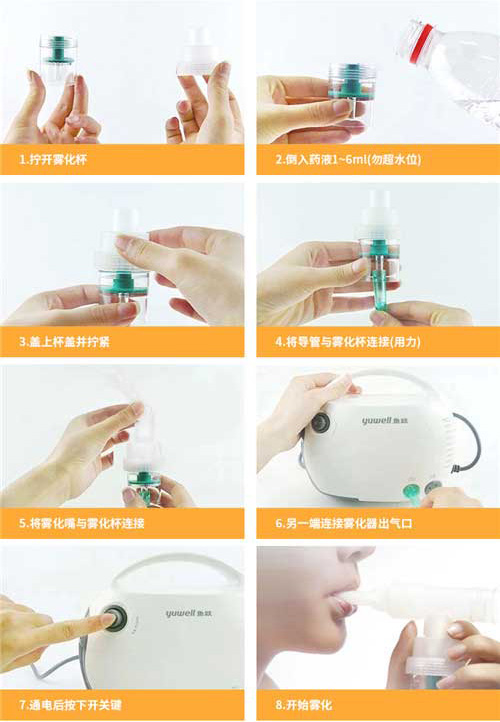 1.拧开雾化杯

2.倒入药液1~6ml(勿超水位)

3.盖上杯盖并拧紧

4.将导管与雾化杯连接(用力)

5.将雾化嘴与雾化杯连接

yuwell 鱼跃

6.另一端连接雾化器出气口

yuwell 鱼跃

7.通电后按下开关键

8.开始雾化